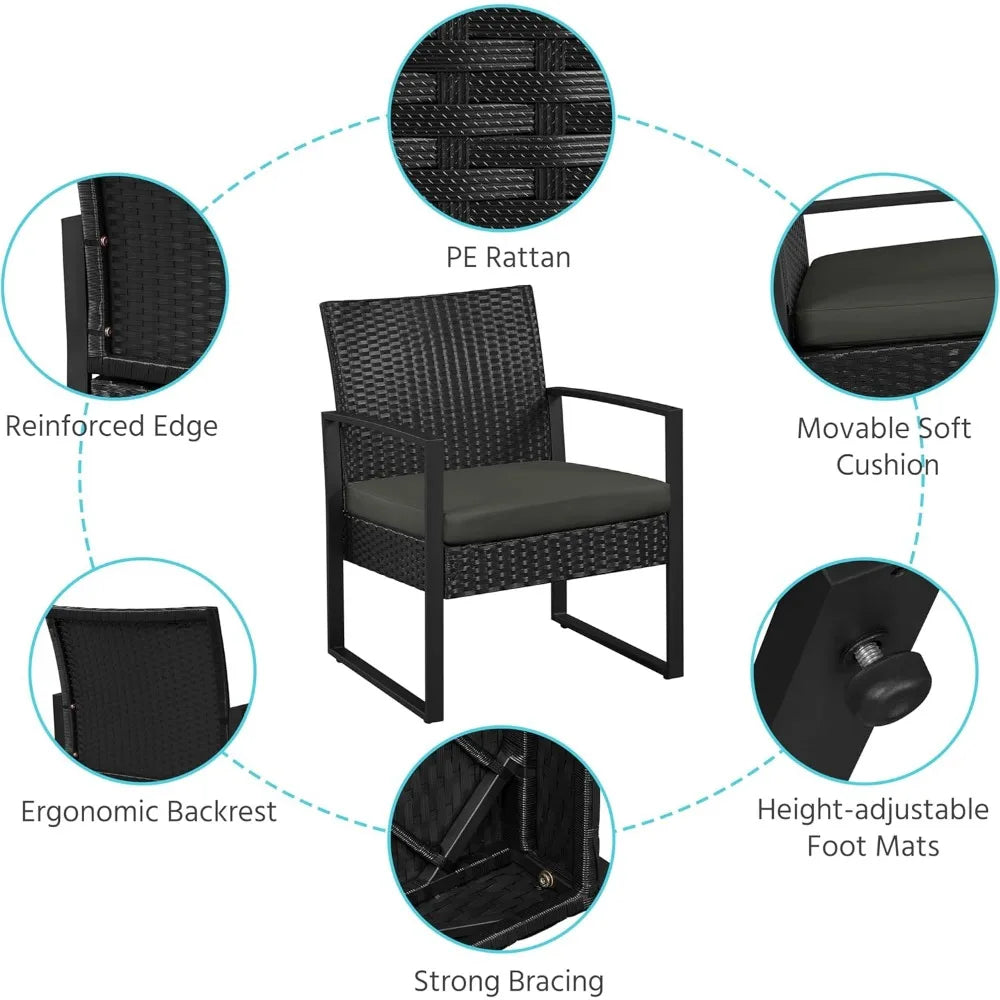 PE Rattan

Reinforced Edge

Movable Soft Cushion

Ergonomic Backrest

Height-adjustable Foot Mats

Strong Bracing